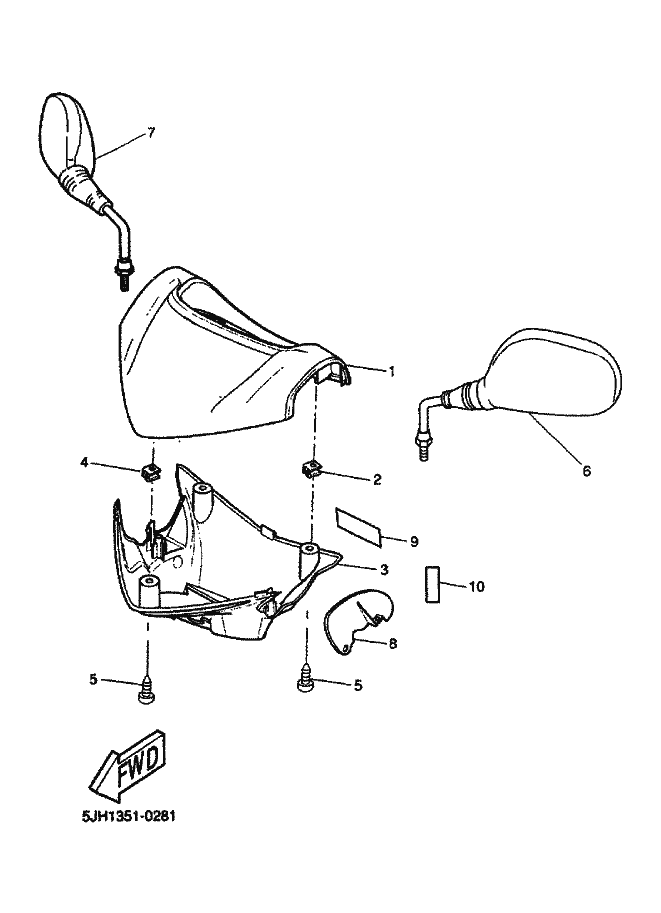 7

1

6

4

2

9

3

10

8

5

5

FWD

5JH1351-0281