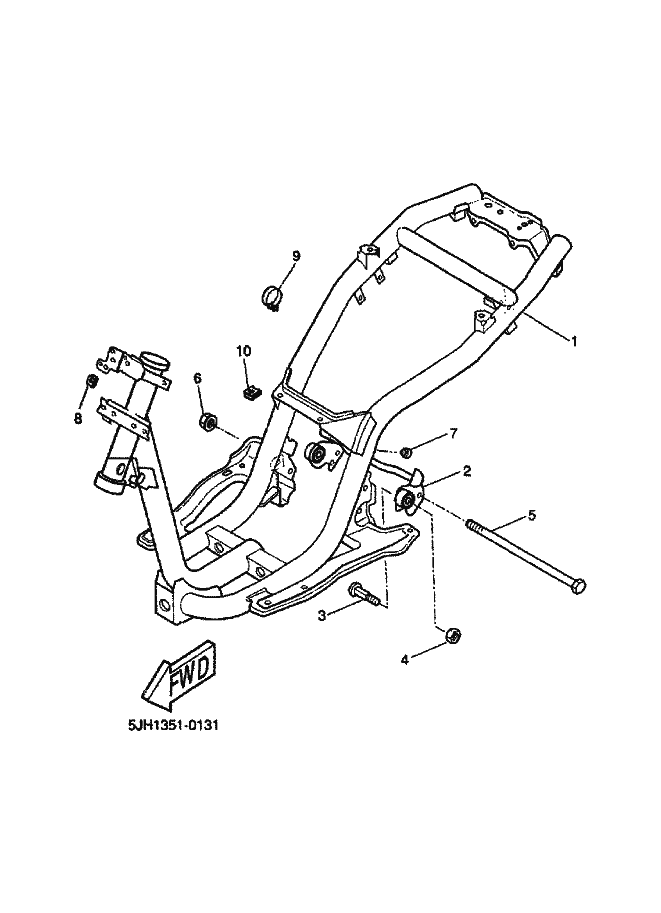 9
1
10
6
8
7
2
5
3
4
FWD
5JH1351-0131