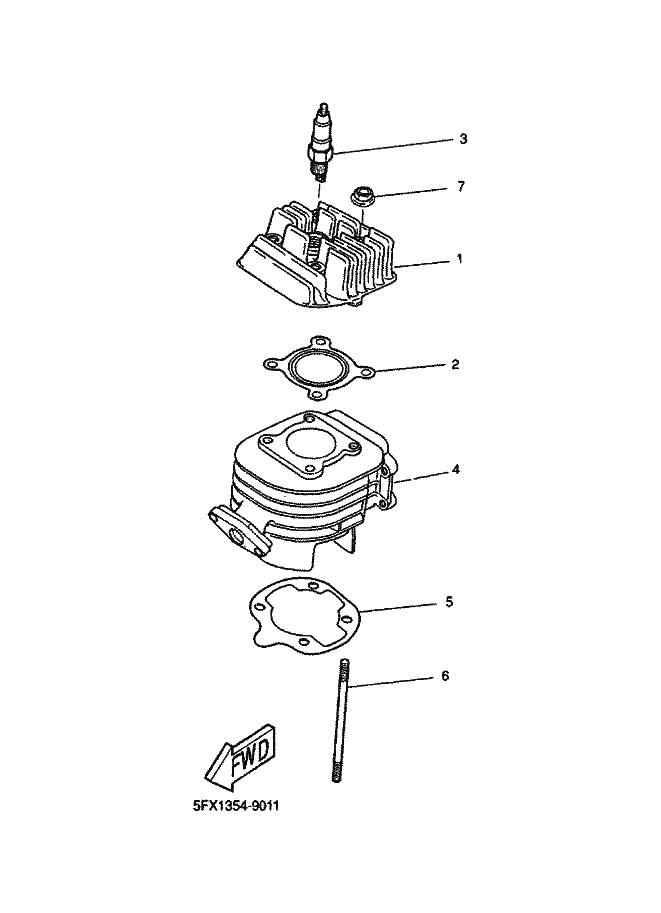 3
7
1
2
4
5
6
FWD
5FX1354-9011