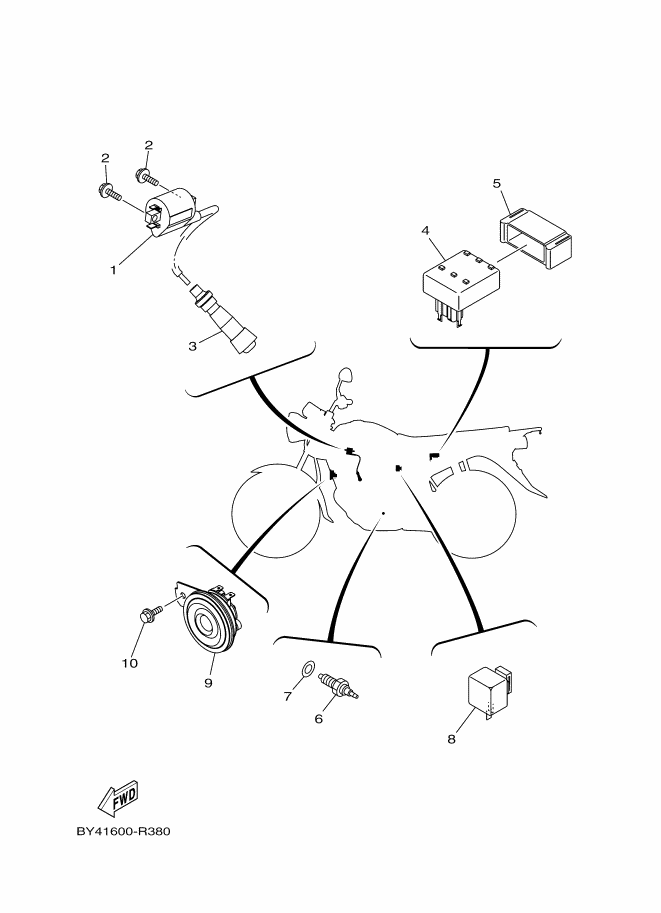 2
2
1
3
5
4
10
9
7
6
8
FWD
BY41600-R380