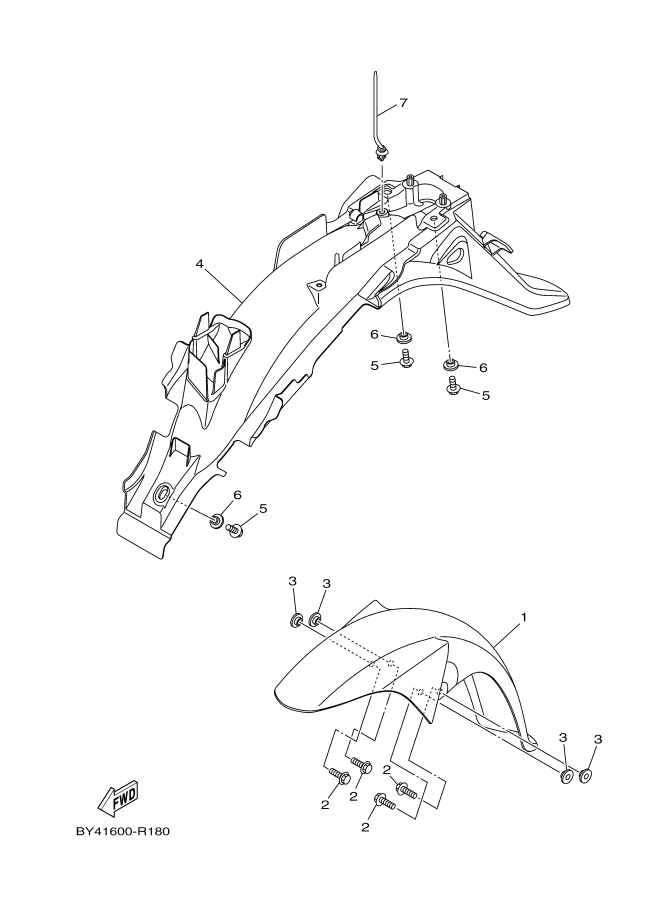 7
4
6
5
6
5
6
5
3
3
1
3
3
2
2
2
2
FWD
BY41600-R180