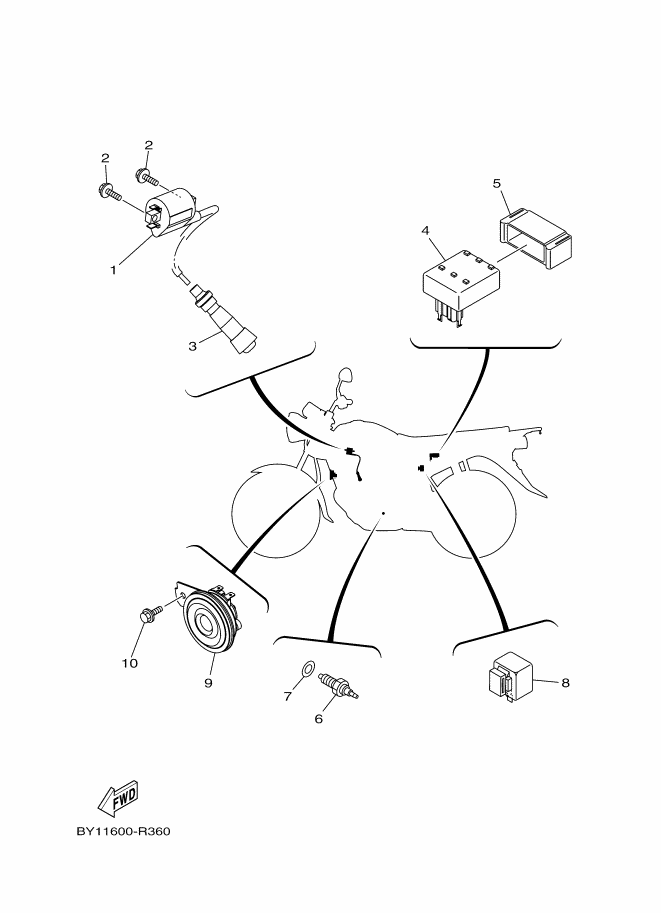 2
2
1
3
5
4
10
9
7
6
8
FWD
BY11600-R360