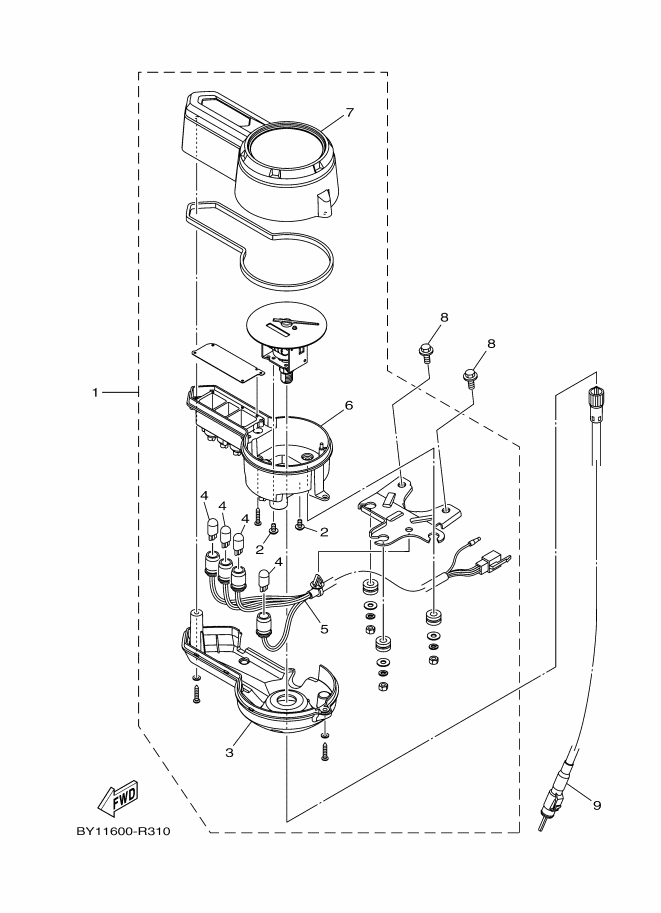 7

8

8

1

6

4

4

4

2

2

4

5

3

9

FWD

BY11600-R310