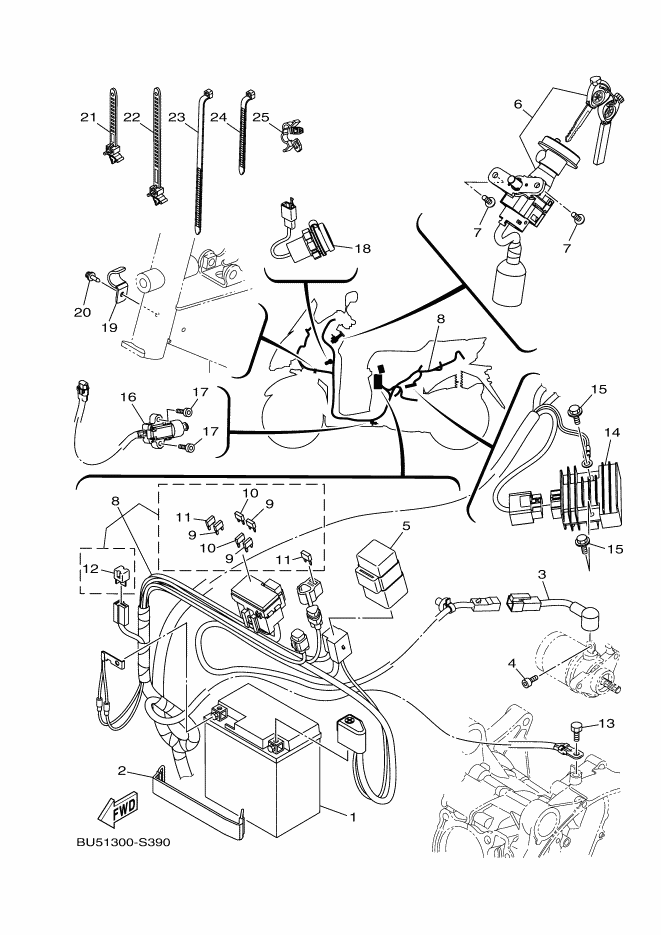 21
22
23
24
25
6
7
7
18
20
19
8
16
17
17
15
14
15
8
10
9
11
9
10
9
11
12
5
3
4
13
2
1
FWD
BU51300-S390