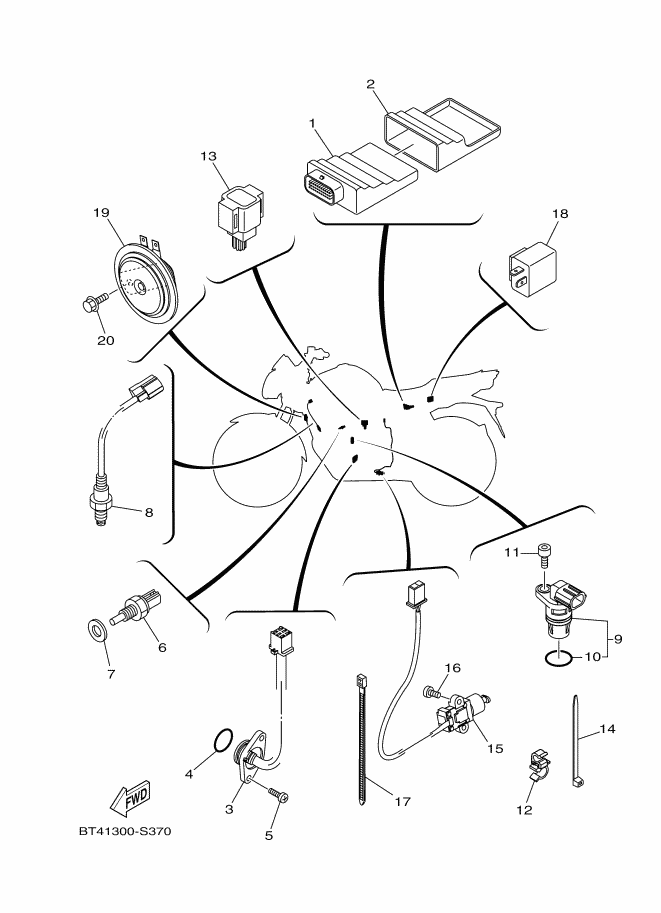 2
1
13
18
19
20
8
11
9
10
6
7
16
15
14
4
3
5
17
12
FWD
BT41300-S370