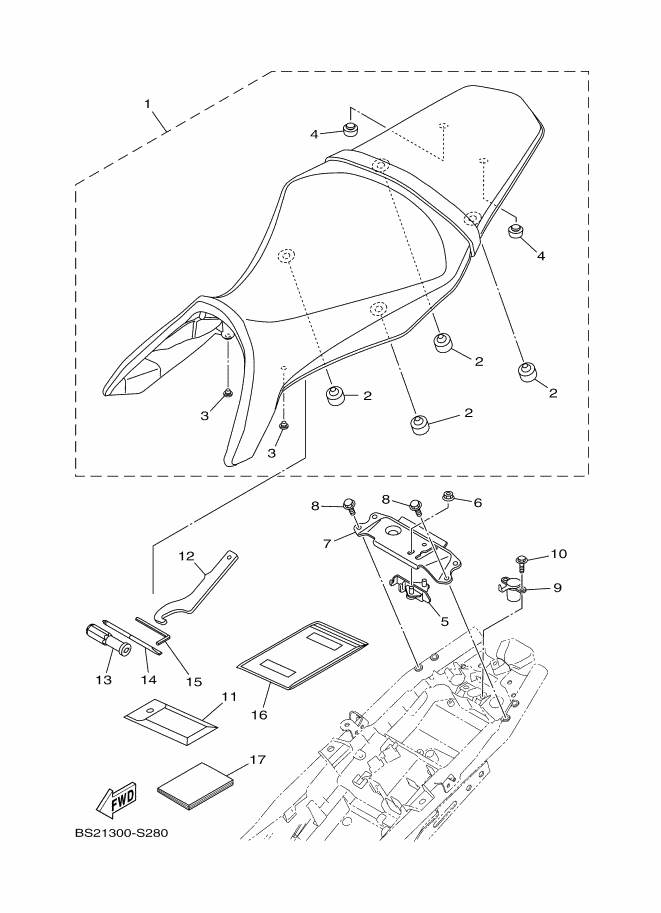 1
4
4
2
2
2
2
3
3
8
8
6
7
10
9
5
12
13
14
15
16
11
17
FWD
BS21300-S280