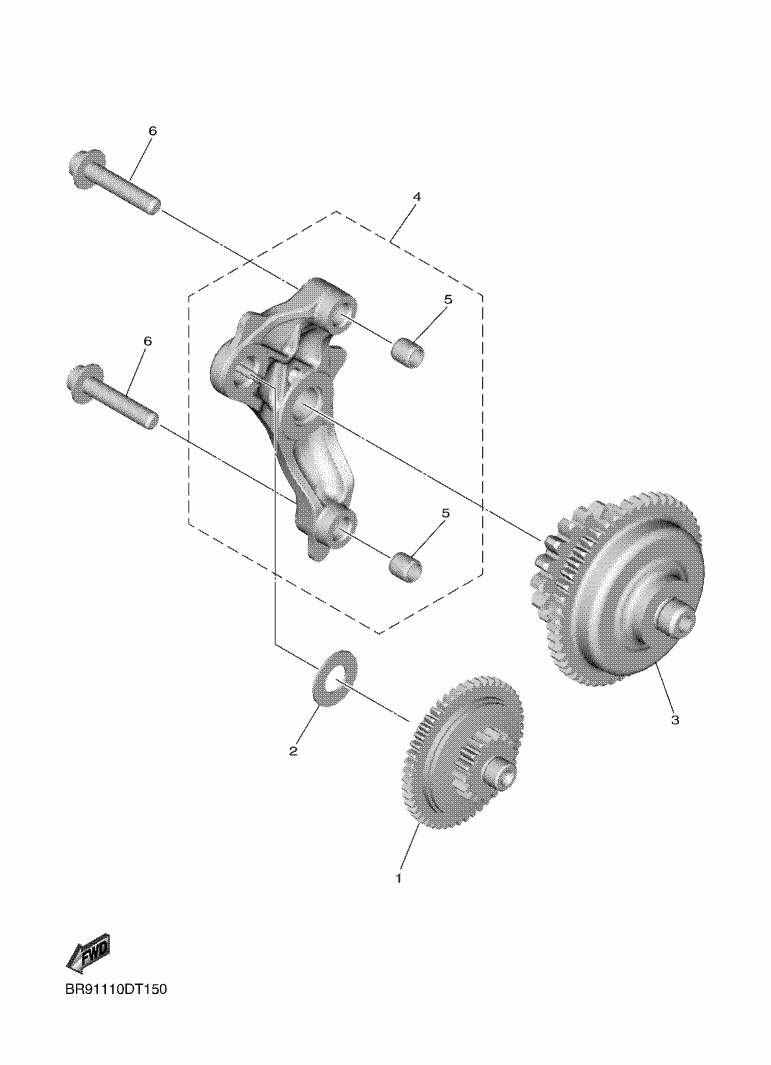 6
4
5
6
5
3
2
1
FWD
BR91110DT150