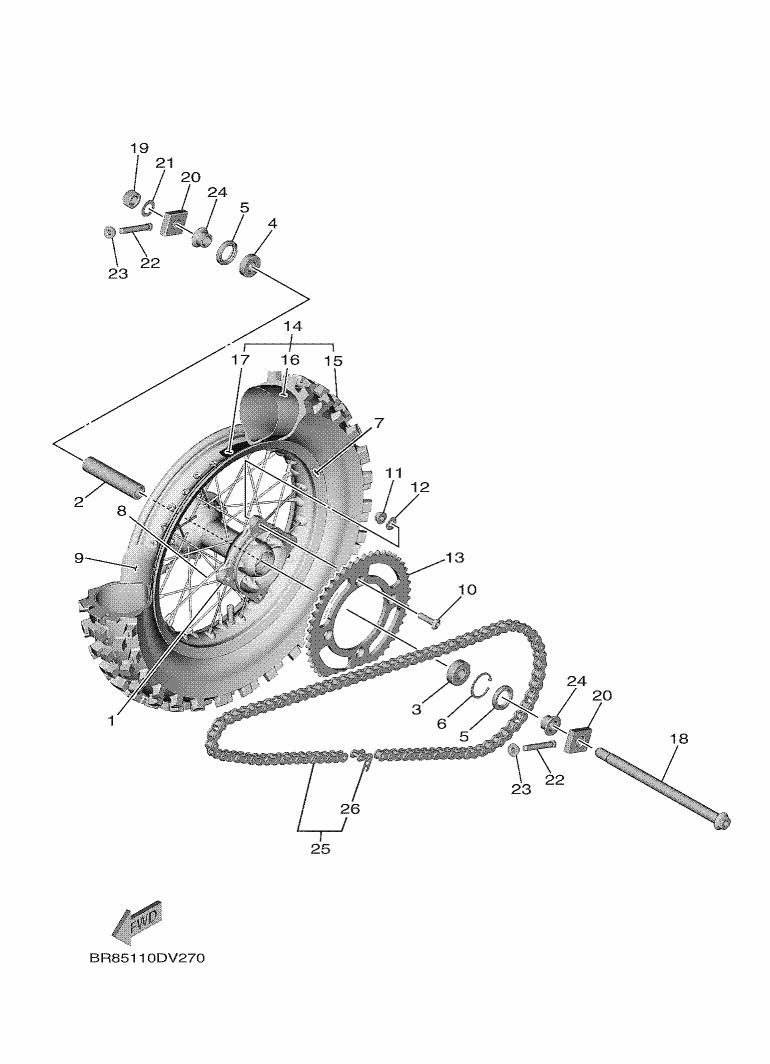 19
21
20
24
5
4
23
22
14
17
16
15
7
2
8
11
12
9
13
10
1
3
6
5
24
20
18
23
22
26
25
FWD
BR85110DV270