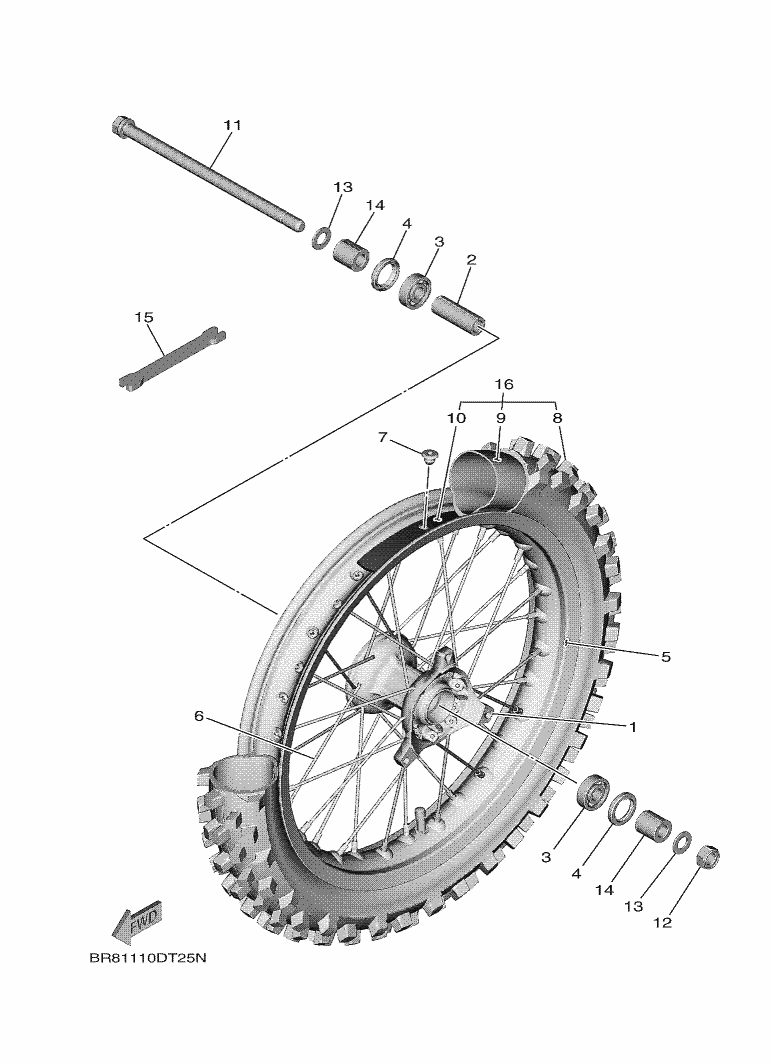 11
13
14
4
3
2
15
16
10
9
8
7
5
6
1
3
4
14
13
12
FWD
BR81110DT25N