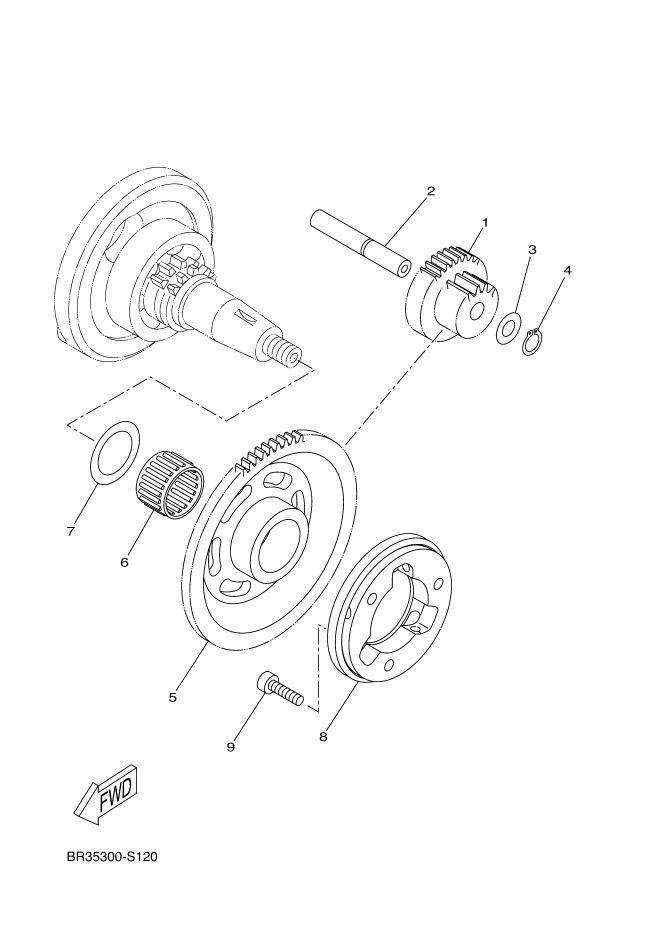 2
1
3
4
7
6
5
9
8
FWD
BR35300-S120