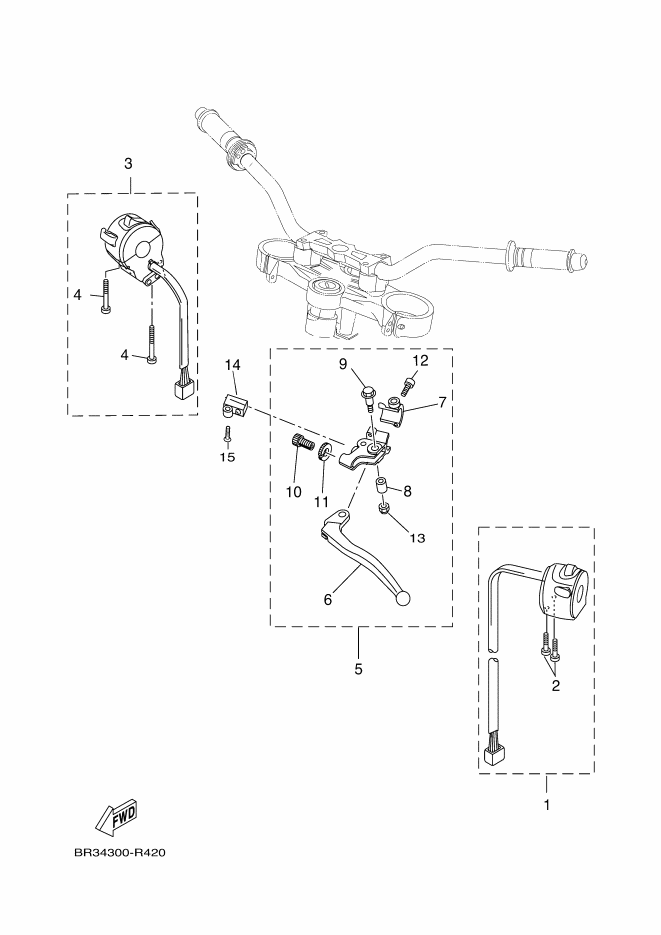 3
4
4
14
15
9
12
7
10
11
8
13
6
5
2
1
FWD
BR34300-R420