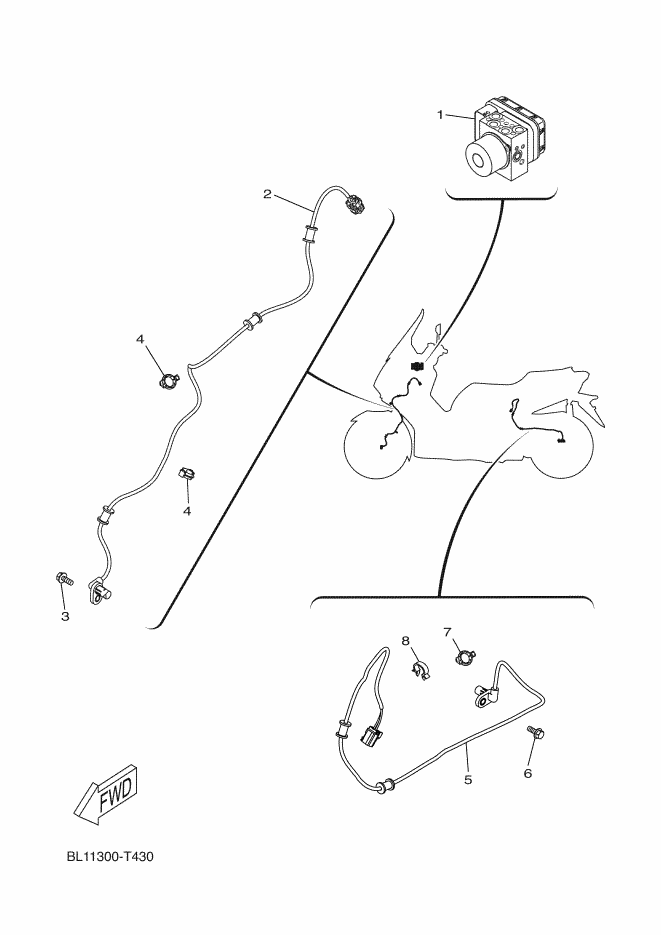 1
2
4
4
3
8
7
5
6
FWD
BL11300-T430