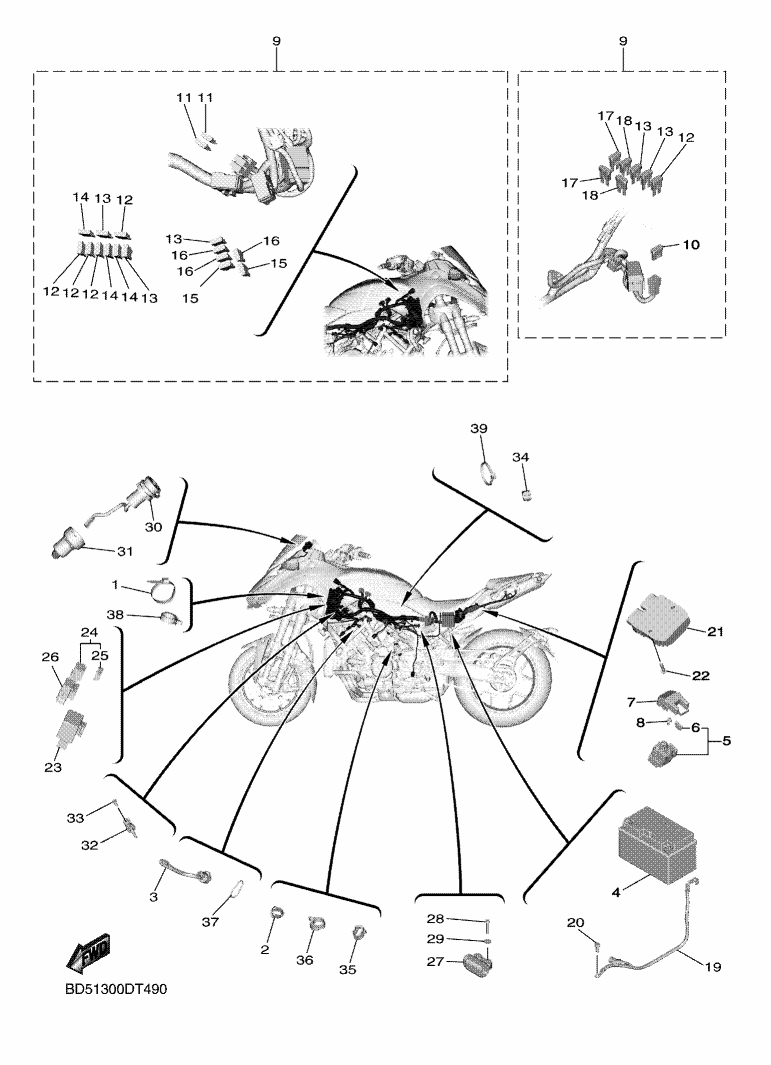 9

11 11

14 13 12

12 12 12 14 14 13

13 16
16
16 15
15

9

17 18 13 13 12
17
18

10

39

34

30

31

1

38

24
26 25

23

21

22

7

8 6
5

33

32

3

37

2 36 35

28
29
27

4

20
19

FWD

BD51300DT490