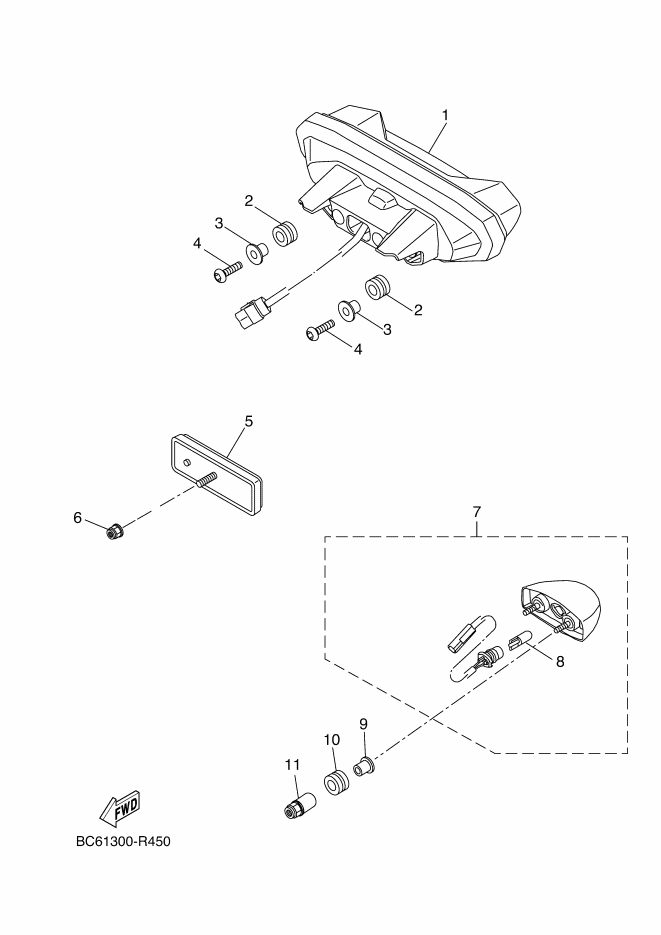 1
2
3
4
2
3
4
5
6
7
8
9
10
11
FWD
BC61300-R450