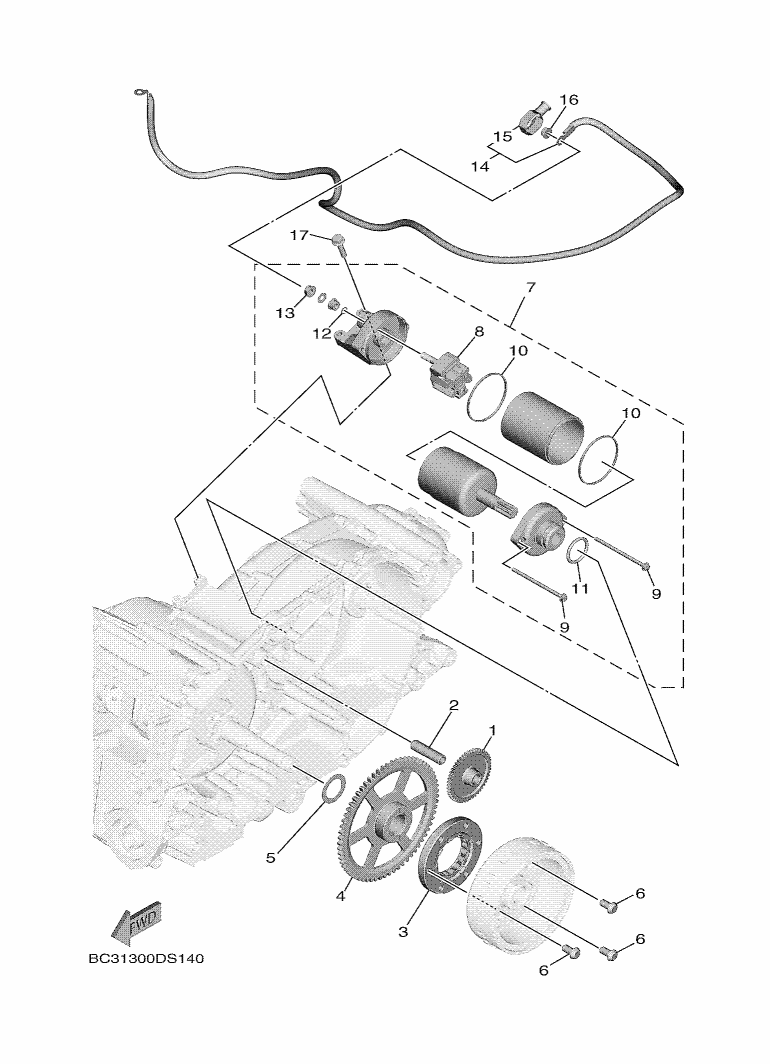 16
15
14
17
7
13
12
8
10
10
11
9
9
2
1
5
4
3
6
6
6
FWD
BC31300DS140