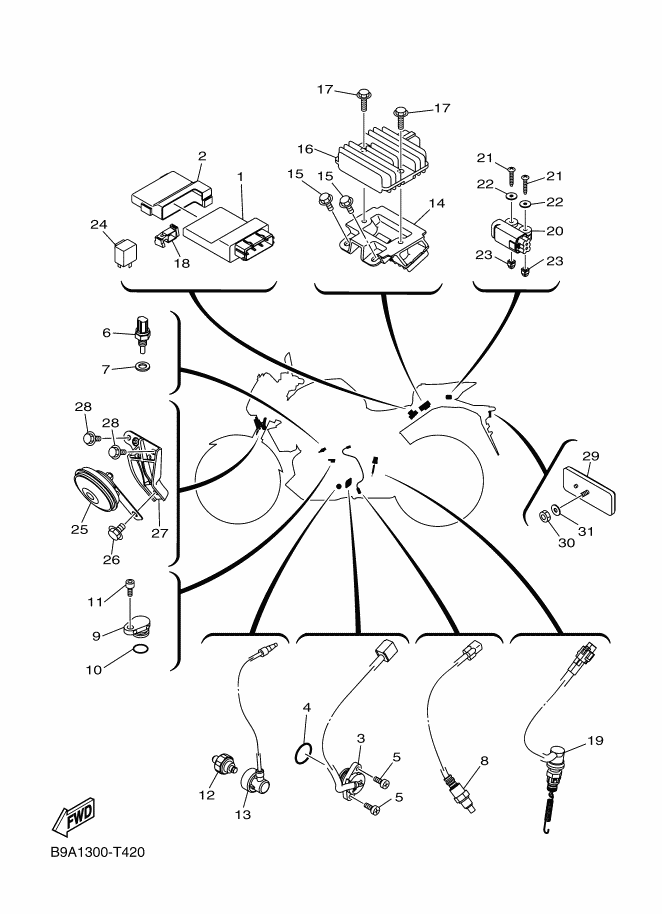 17
17
16
2
1
15
15
14
21
21
22
22
20
23
23
24
18
6
7
28
28
25
27
26
29
31
30
11
9
10
4
3
5
5
12
13
8
19
FWD
B9A1300-T420