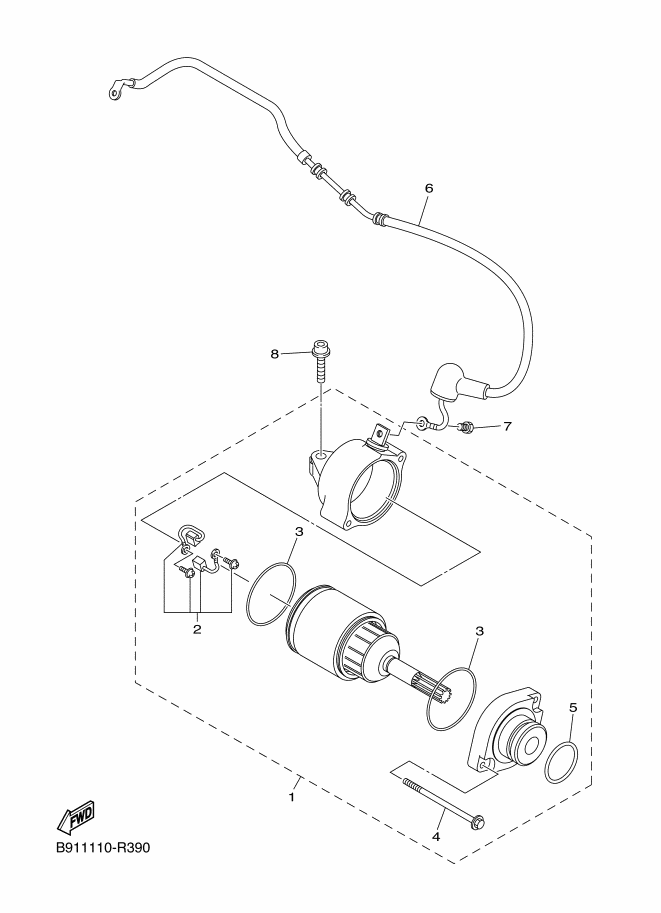 6

8

7

3

2

3

5

1

4

FWD

B911110-R390