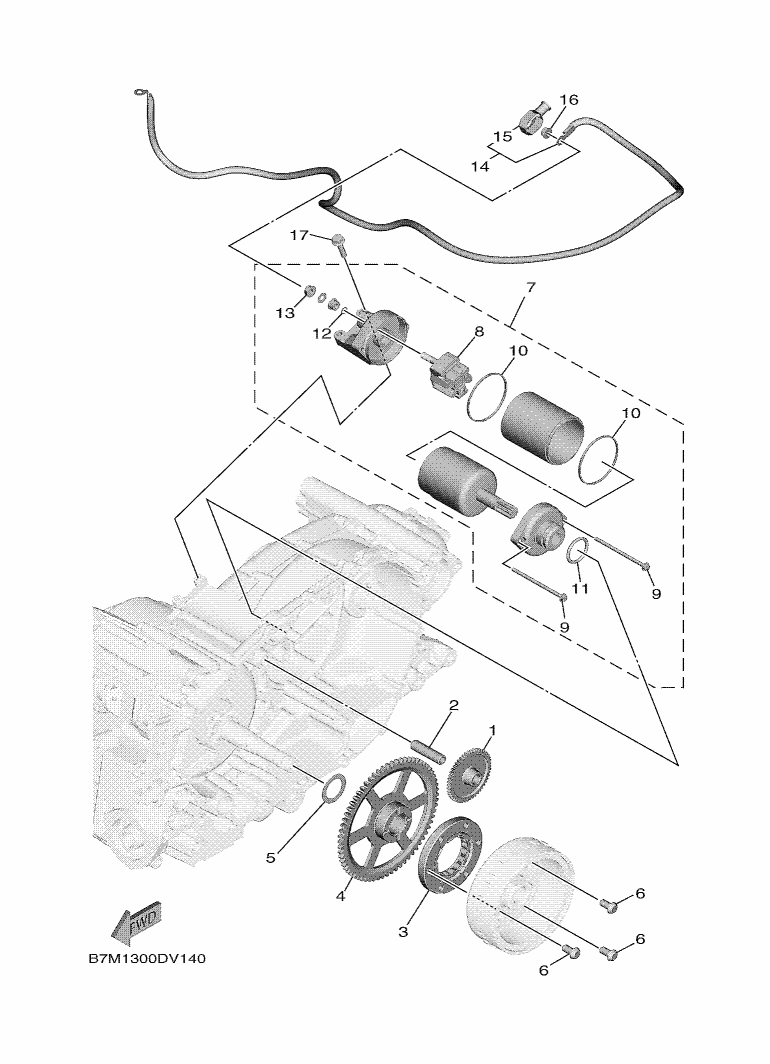 16
15
14
17
7
13
12
8
10
10
11
9
9
2
1
5
4
3
6
6
6
FWD
B7M1300DV140