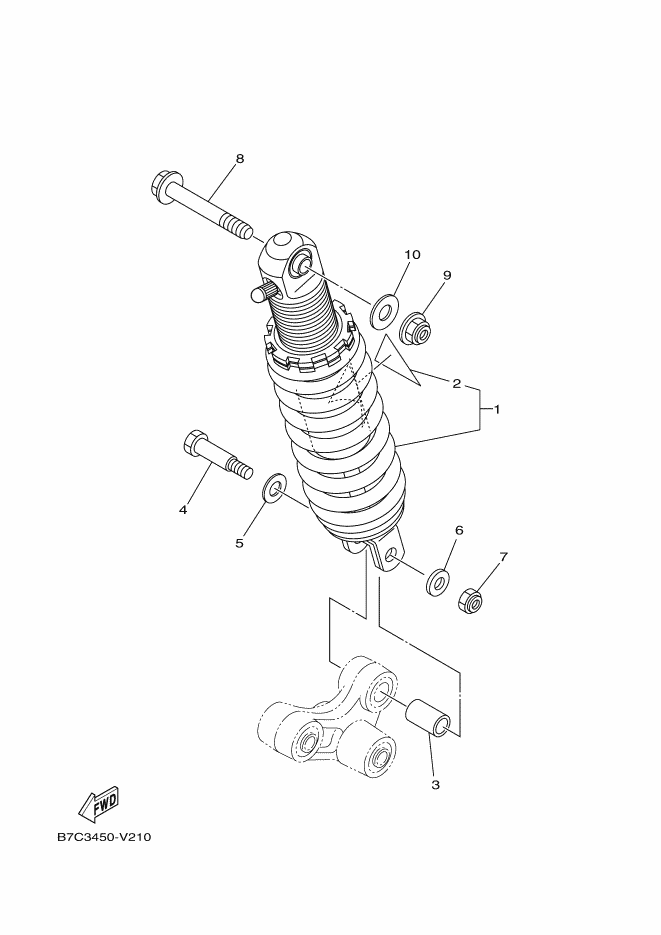 8

10

9

2

1

4

5

6

7

3

FWD

B7C3450-V210