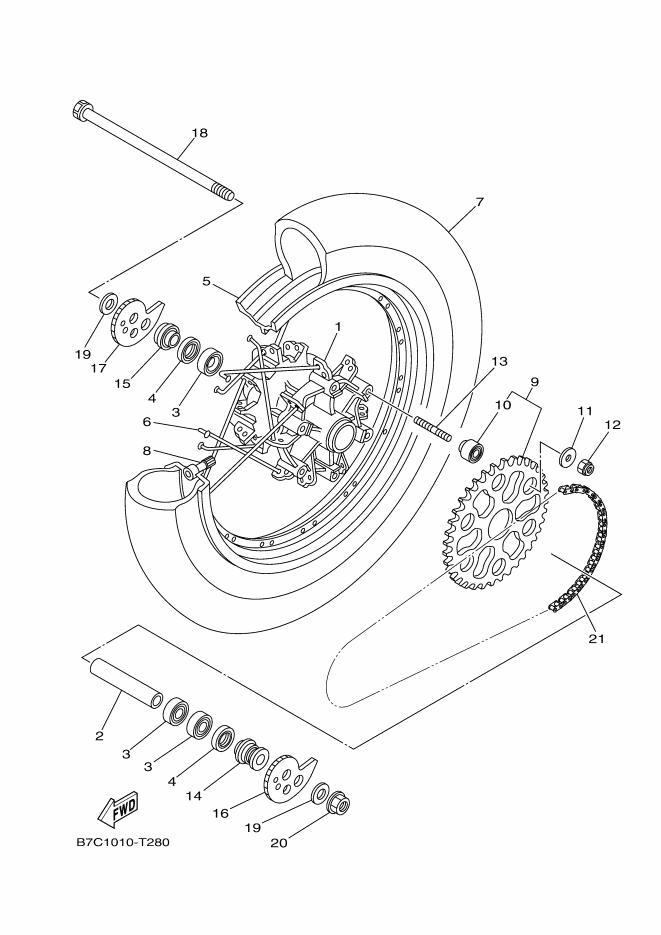 18
7
5
1
19
17
15
4
3
13
9
10
11
12
6
8
21
2
3
3
4
14
16
19
20
FWD
B7C1010-T280