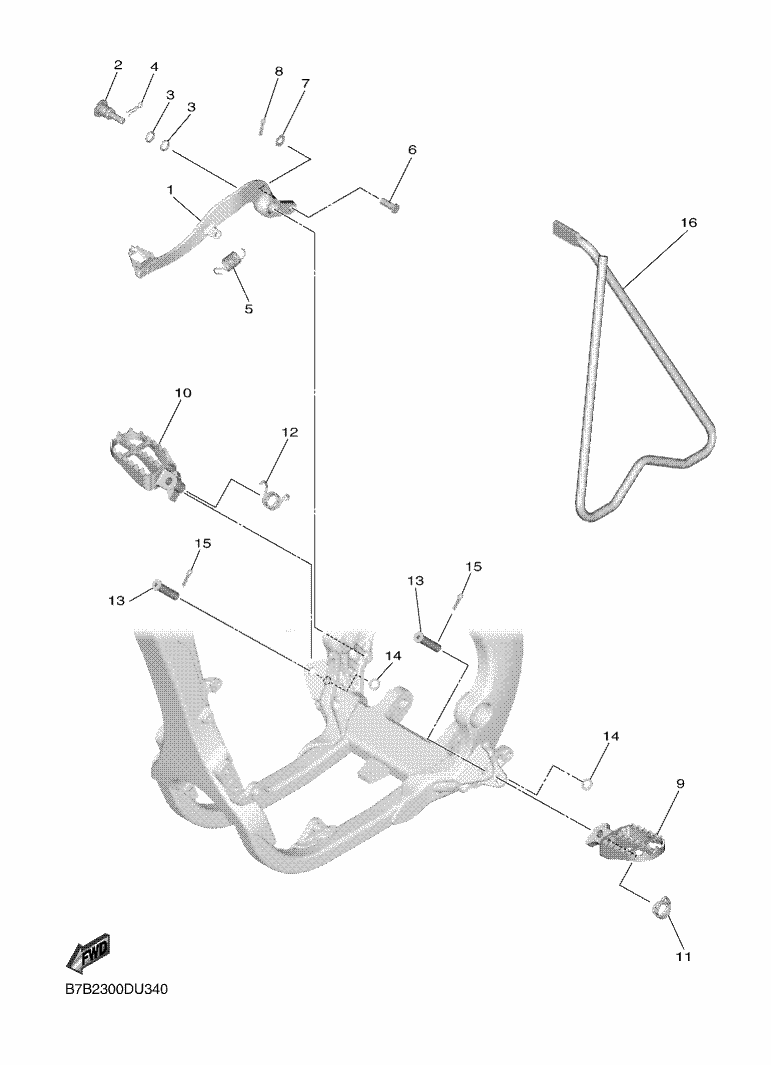 2
4
3
3
8
7
6
1
5
16
10
12
15
13
13
15
14
14
9
11
FWD
B7B2300DU340