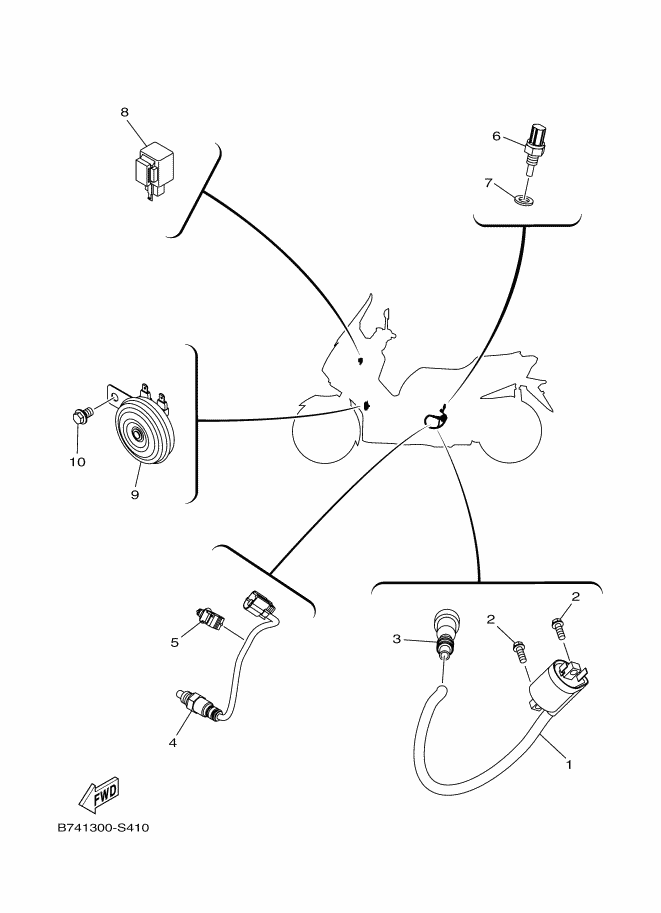 8

6

7

10

9

5

4

3

2

2

1

FWD

B741300-S410