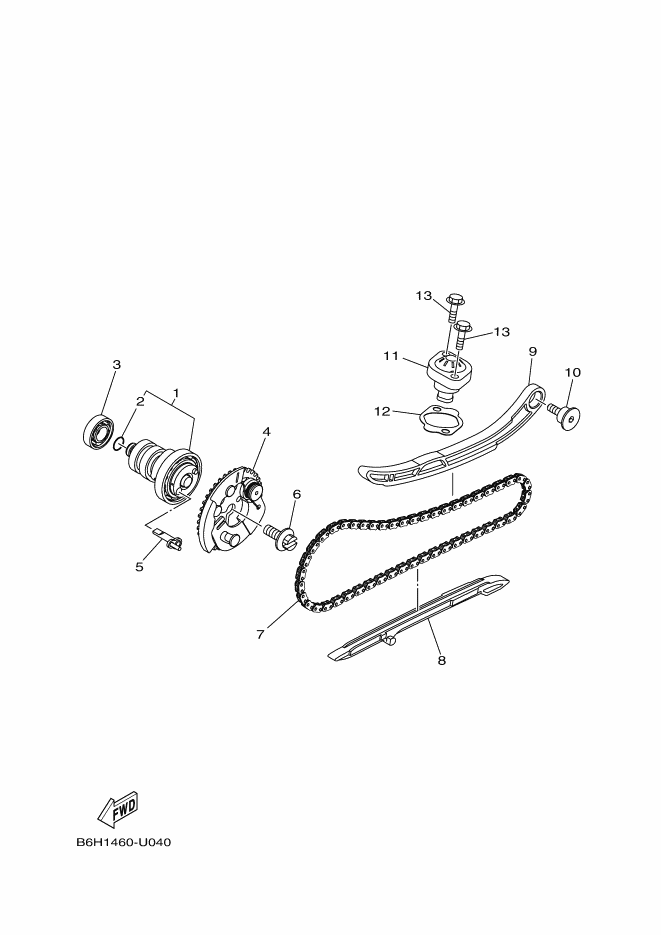 13
13
11
9
10
12
3
2
1
4
6
5
7
8
FWD
B6H1460-U040