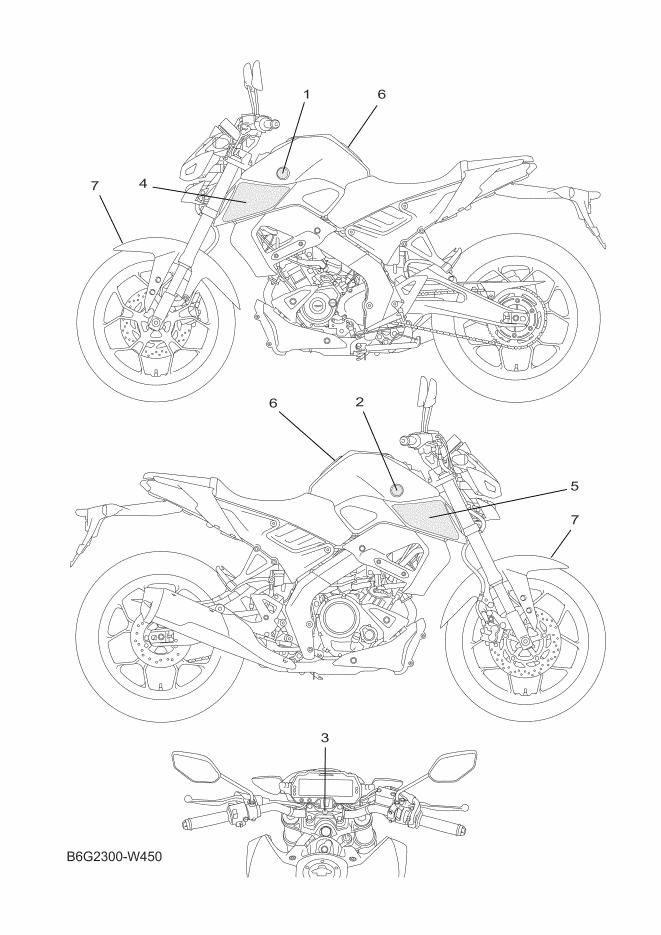 1
6
7
4
6
2
5
7
3
B6G2300-W450