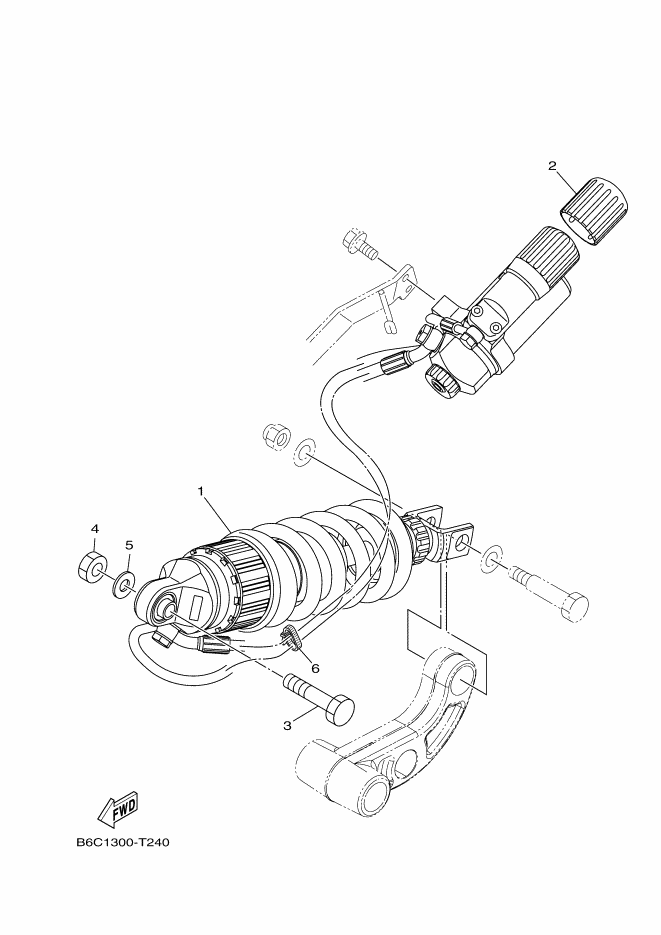 2

1

4

5

6

3

FWD

B6C1300-T240