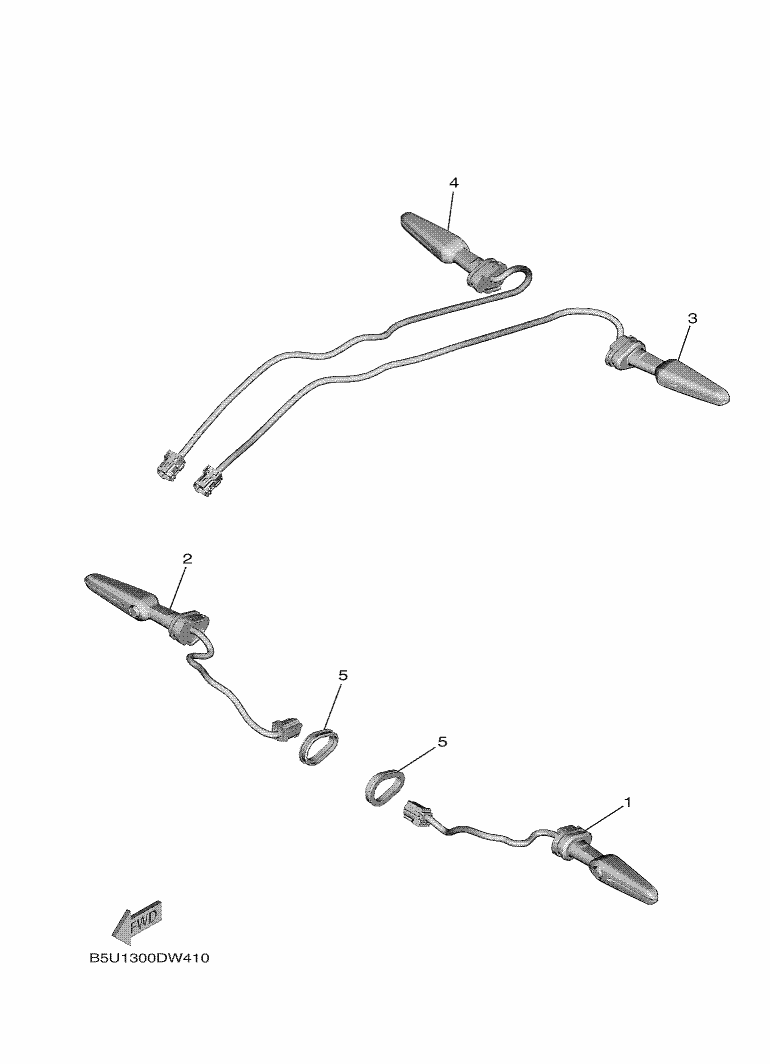 4

3

2

5

5

1

FWD

B5U1300DW410