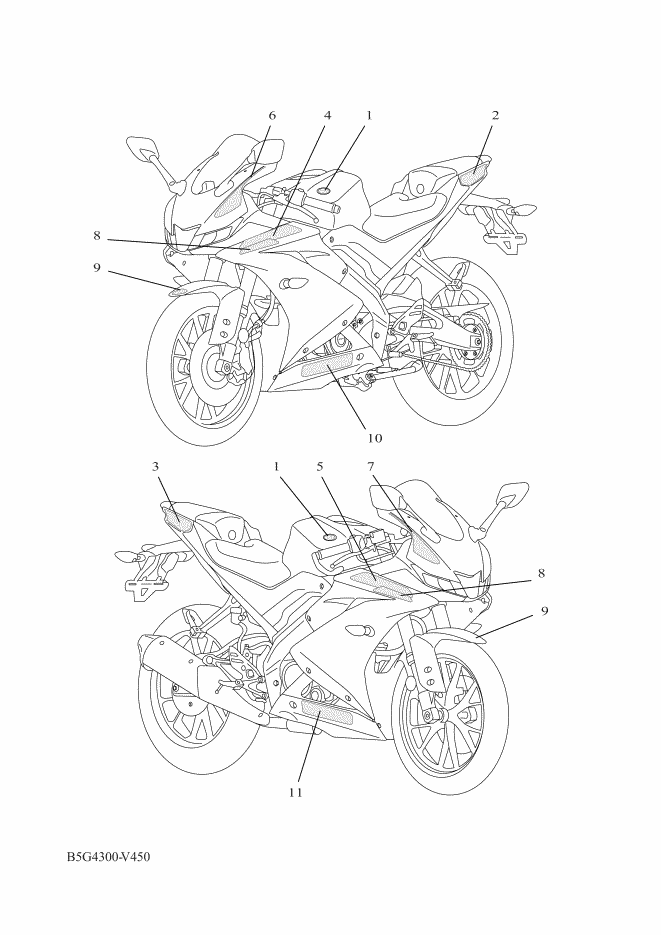 6
4
1
2
8
9
10

3
1
5
7
8
9
11

B5G4300-V450