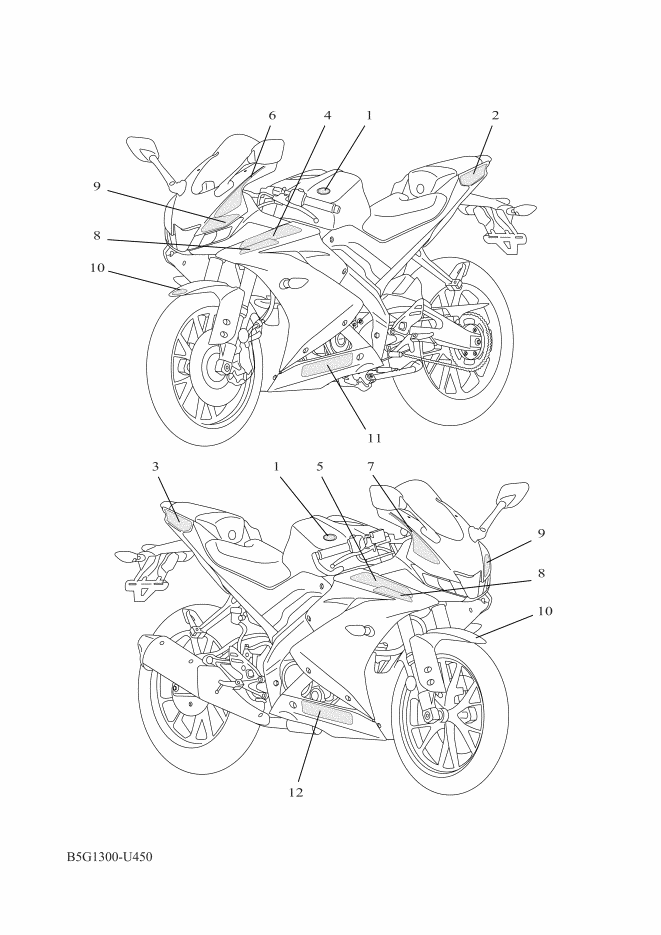 6
4
1
2
9
8
10
11

3
1
5
7
9
8
10
12

B5G1300-U450