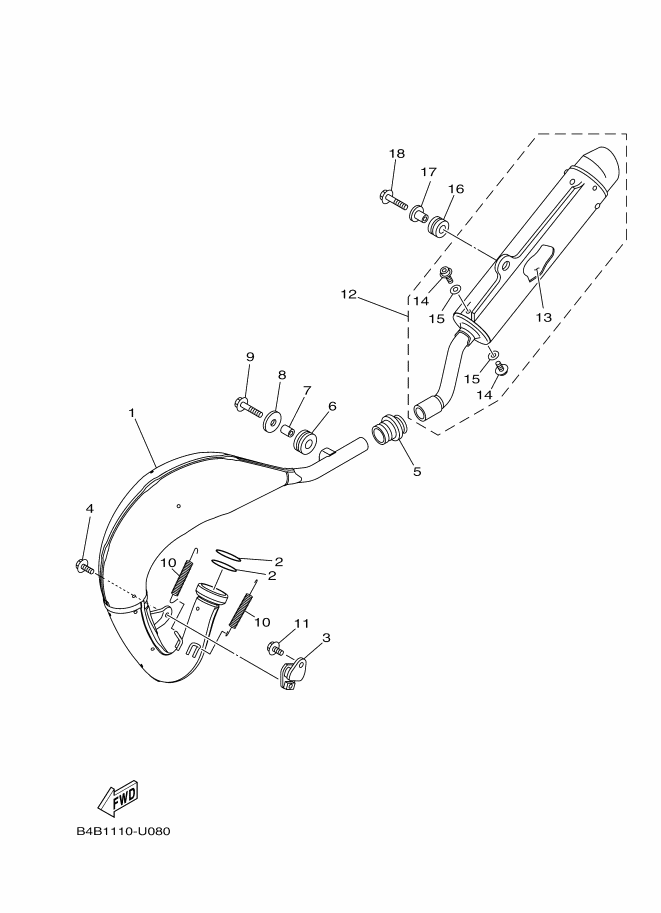 18
17
16
12
14
15
13
15
14
9
8
7
6
5
1
4
10
2
2
10
11
3
FWD
B4B1110-U080