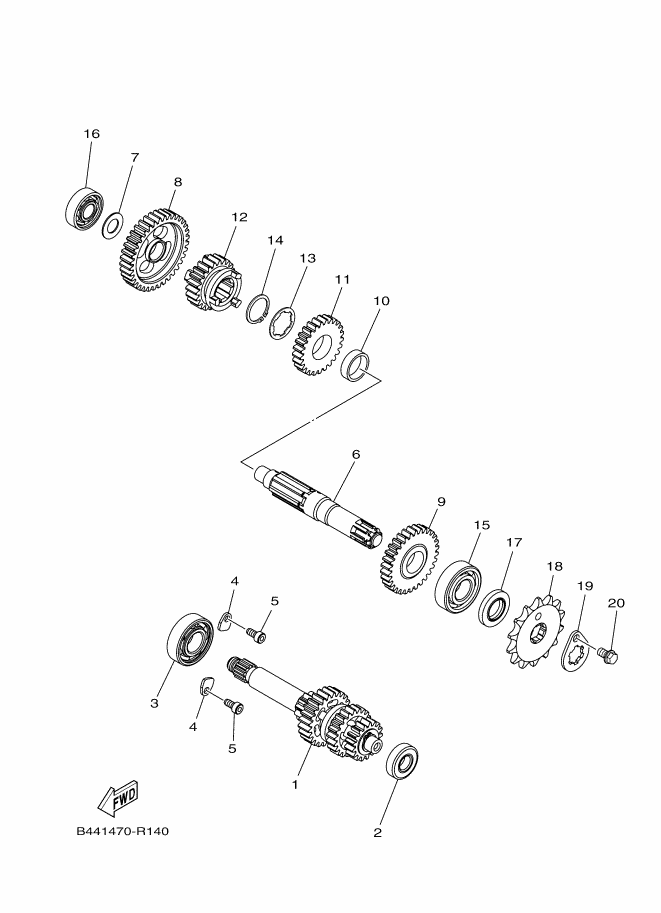 16
7
8
12
14
13
11
10
6
9
15
17
18
19
20
4
5
3
4
5
1
2
FWD
B441470-R140