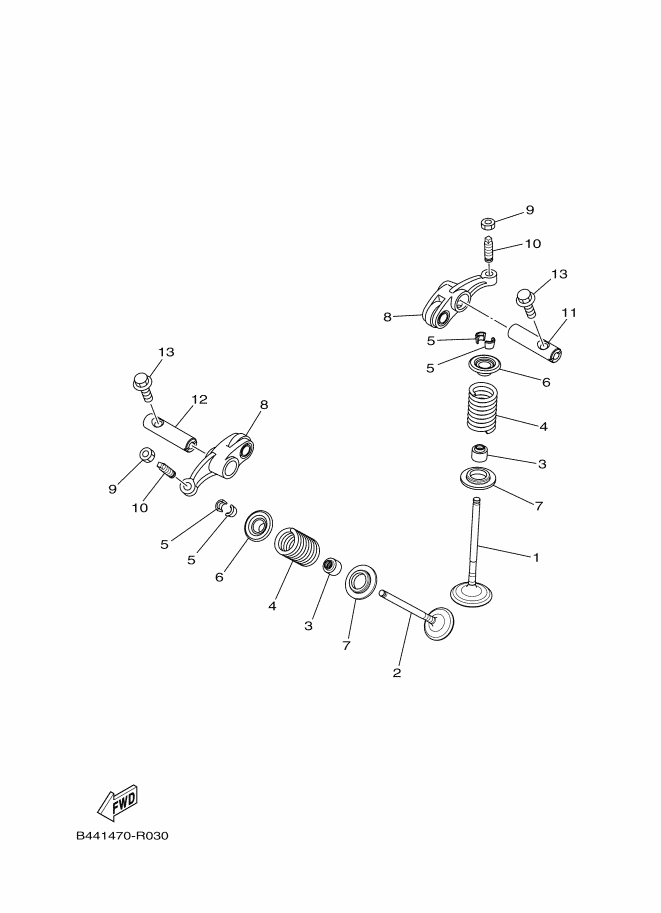 9
10
13
8
11
5
5
6
4
3
7
1
13
12
8
9
10
5
5
6
4
3
7
2
FWD
B441470-R030