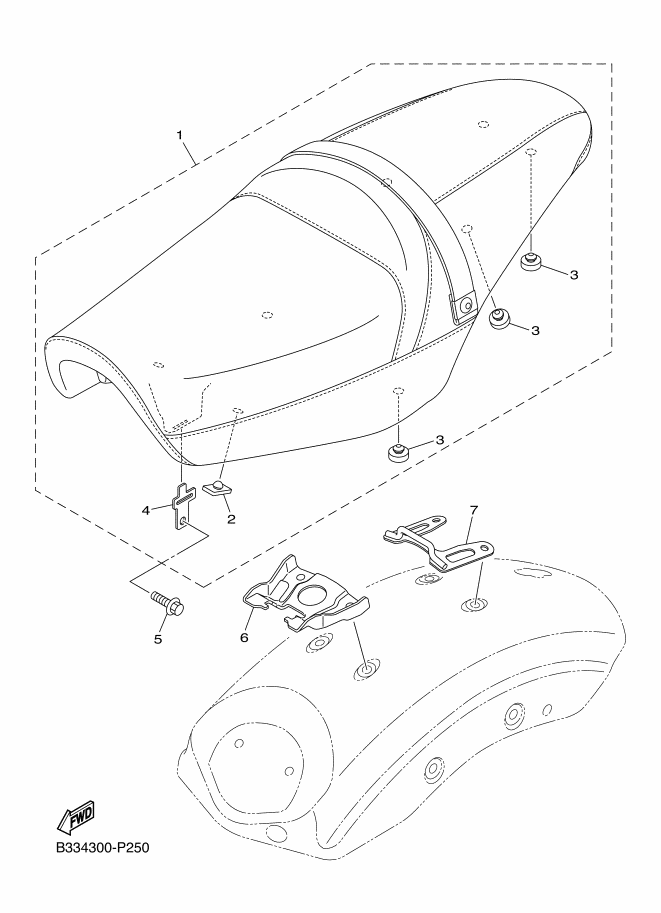 1
3
3
3
4
2
7
5
6
FWD
B334300-P250