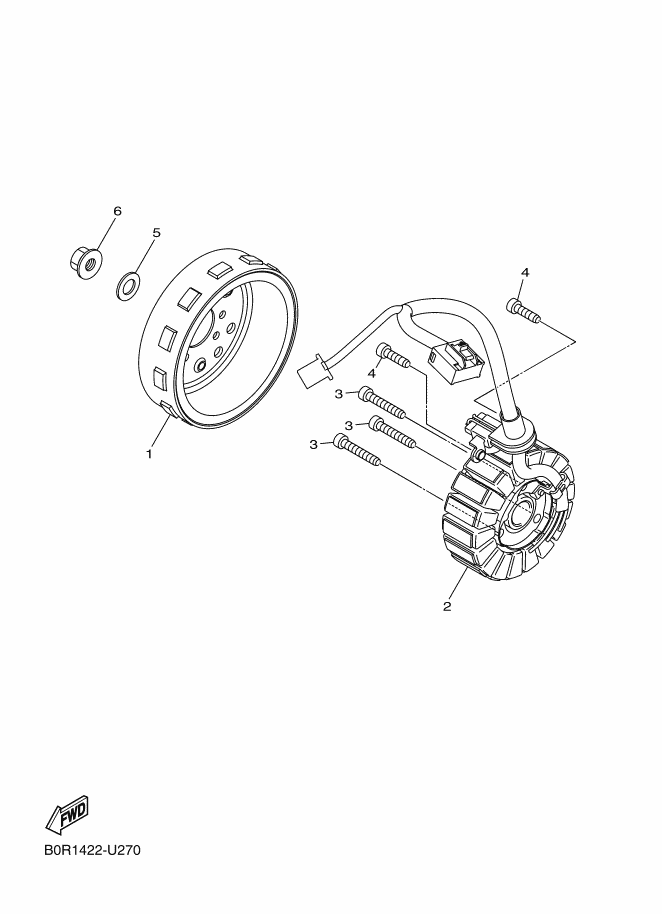 6
5
4
4
3
3
3
1
2
FWD
B0R1422-U270