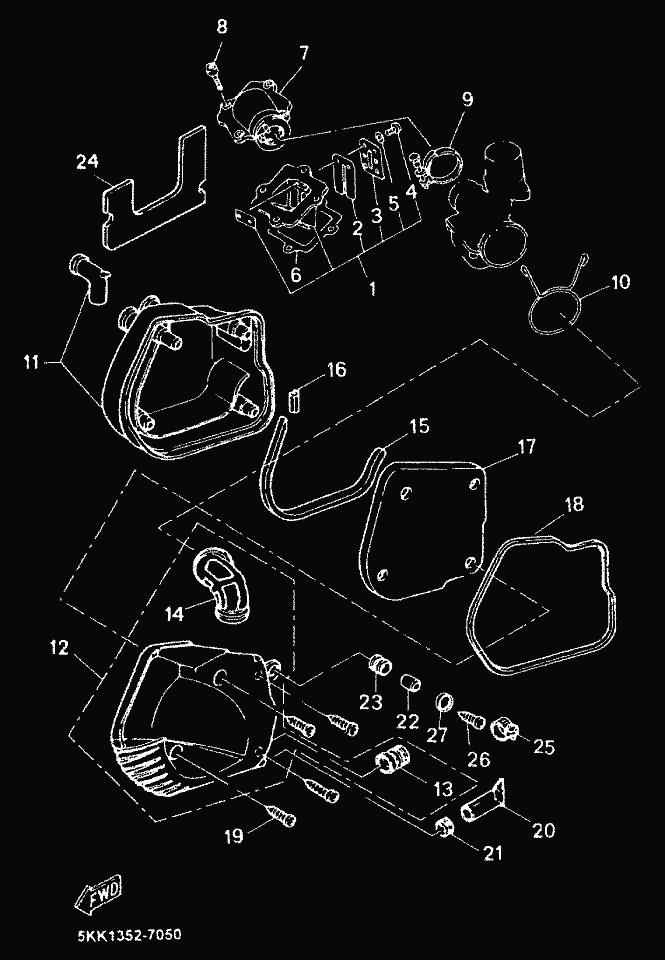 8
7
9
24
2
3
5
4
6
1
10
11
16
15
17
18
14
12
23
22
27
26
25
13
20
19
21
FWD
5KK1352-7050