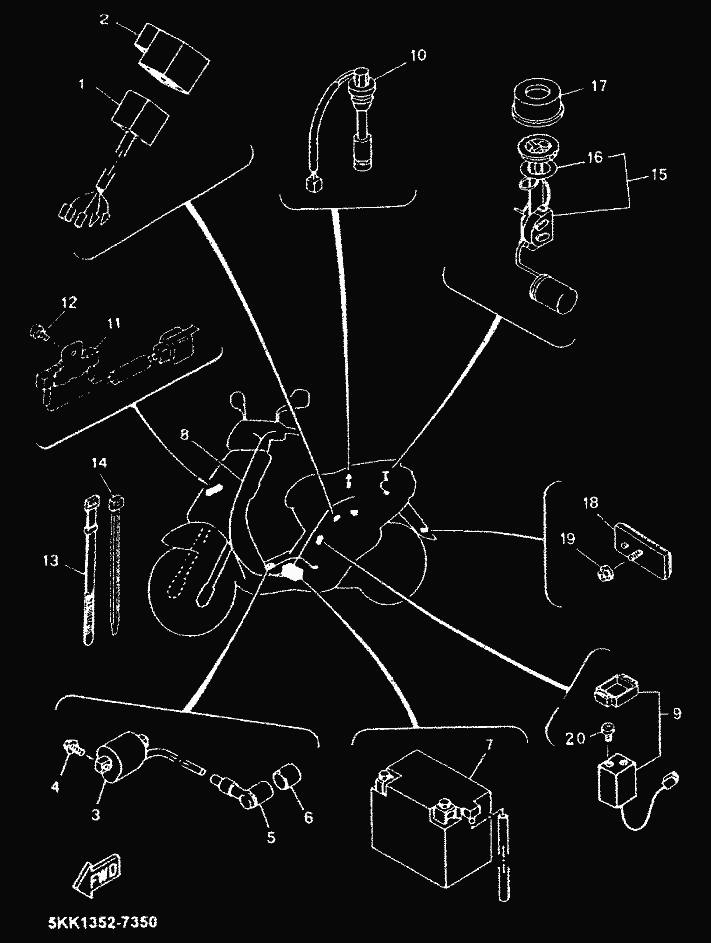 2
1
10
17
16
15
12
11
8
14
13
18
19
9
20
4
3
5
6
7
FWD
5KK1352-7350