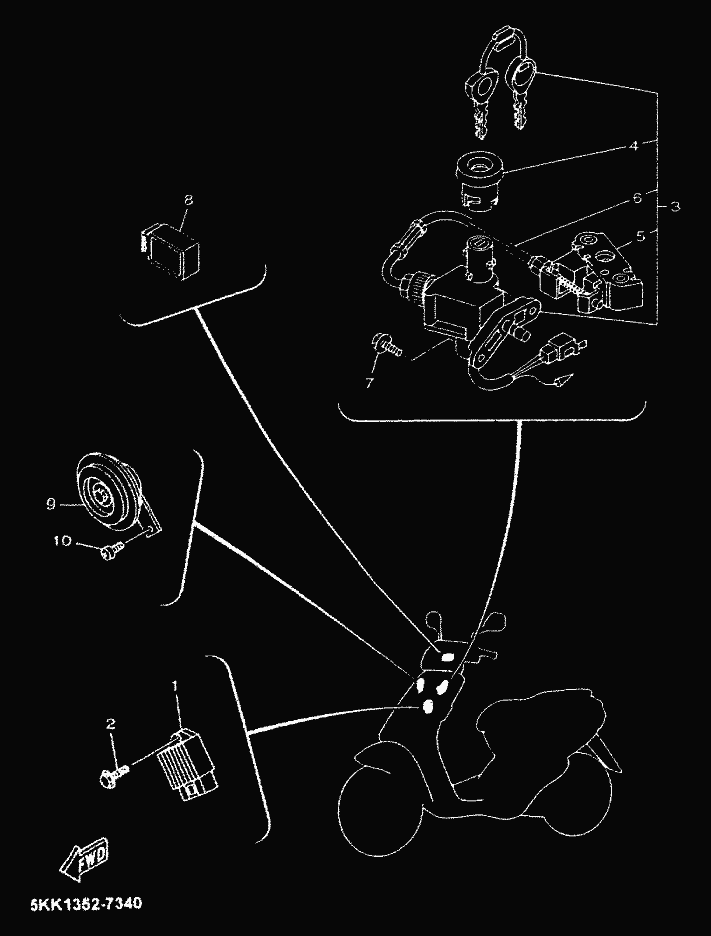 4
6
3
5
8
7
9
10
1
2
FWD
5KK1352-7340