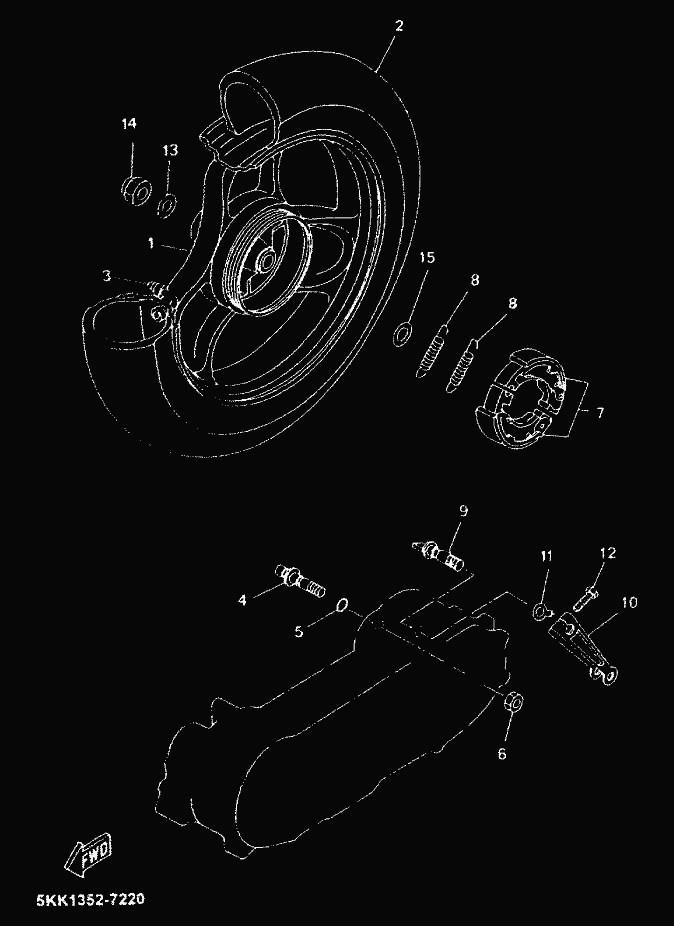 2
14
13
1
3
15
8
8
7
9
4
5
11
12
10
6
FWD
5KK1352-7220