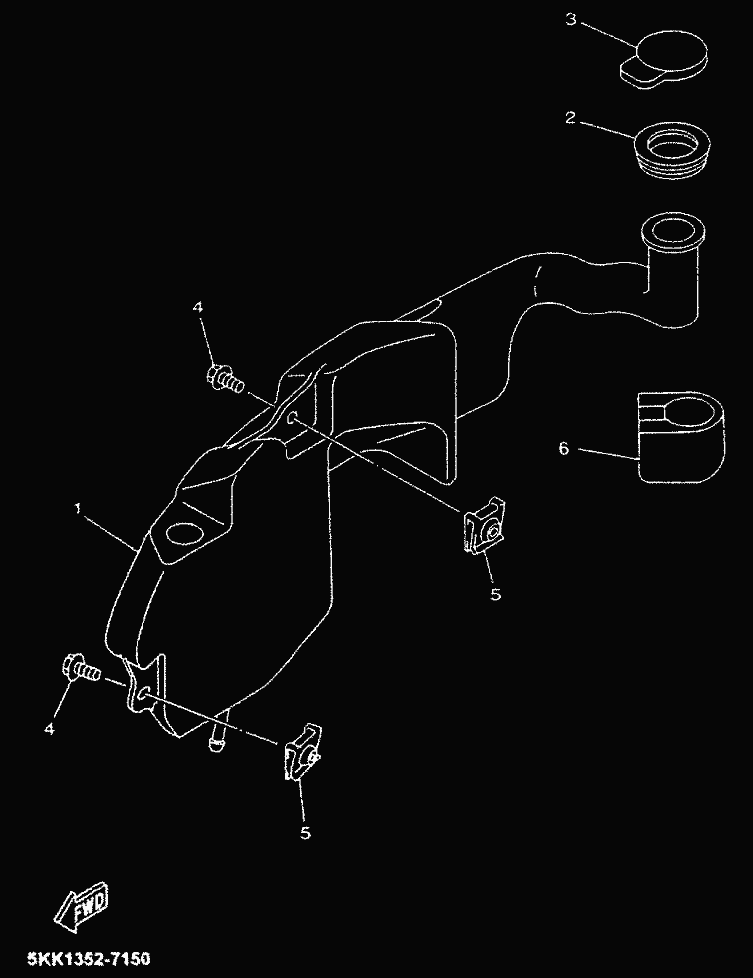 3

2

4

6

1

5

4

5

FWD

5KK1352-7150