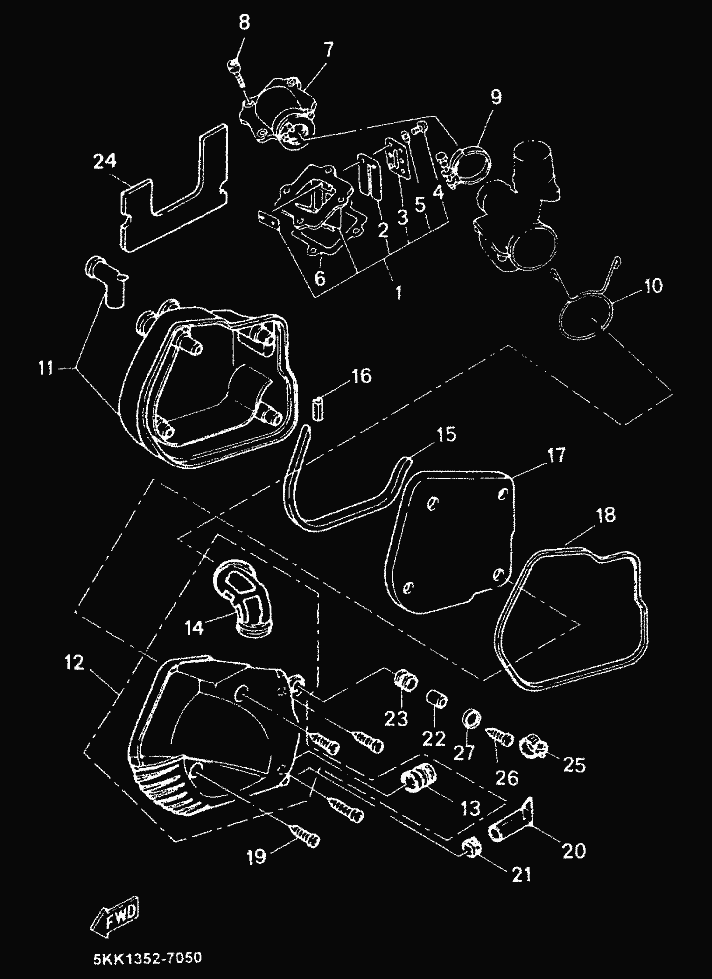 8
7
9
24
2
3
5
4
6
1
10
11
16
15
17
18
14
12
23
22
27
26
25
13
20
19
21
FWD
5KK1352-7050