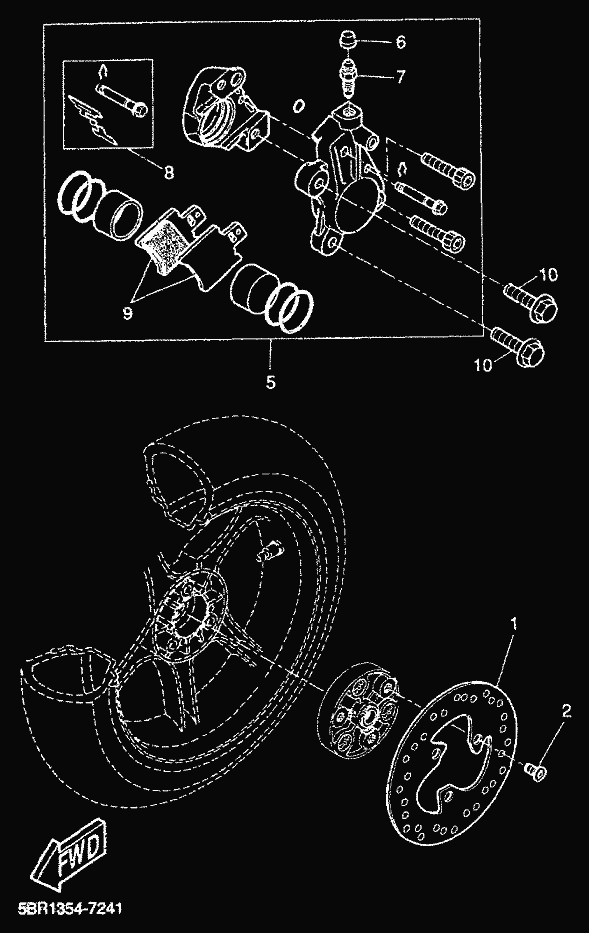 6
7
8
9
10
10
5
1
2
FWD
5BR1354-7241