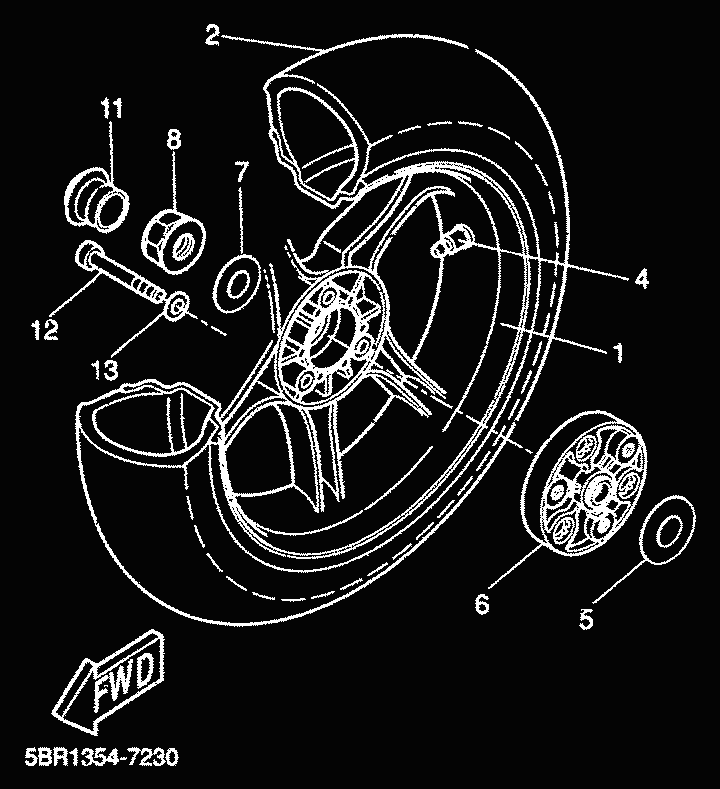 2
11
8
7
4
12
13
1
6
5
FWD
5BR1354-7230