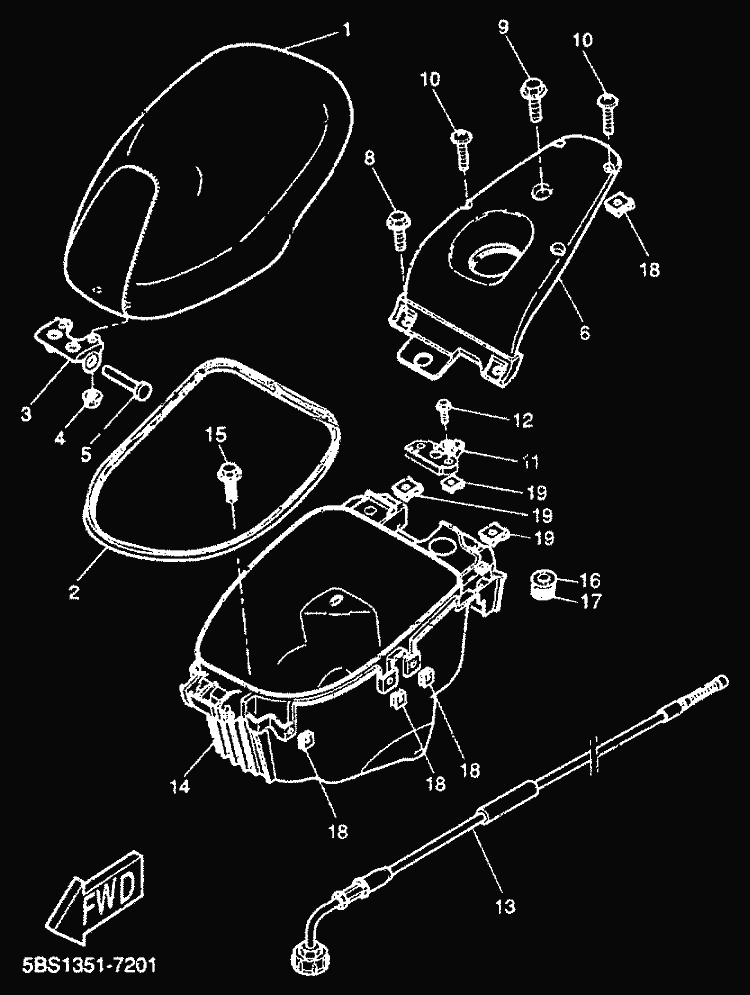 1
9
10
10
8
18
6
3
4
5
15
12
11
19
19
19
2
16
17
14
18
18
18
13
FWD
5BS1351-7201