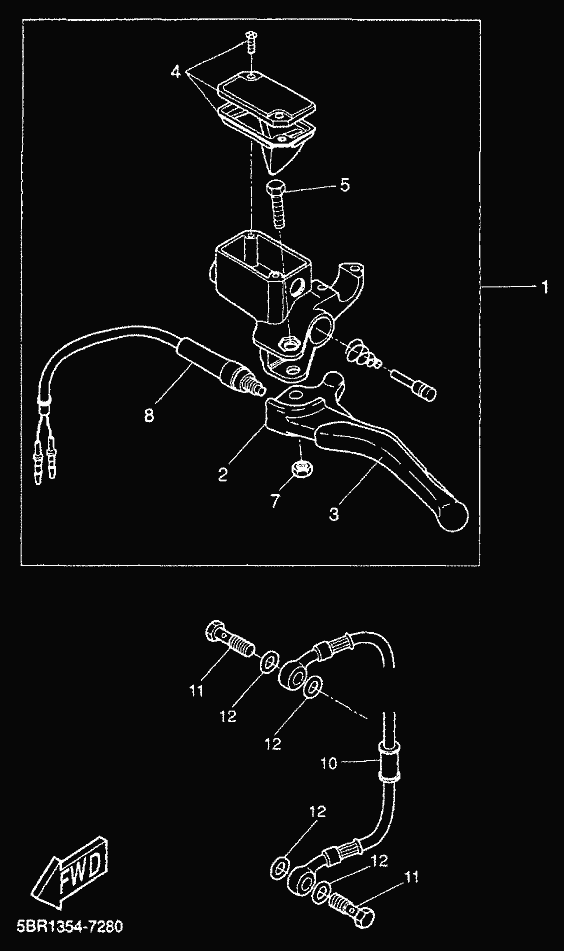 4
5
1
8
2
7
3
11
12
12
10
12
12
11
FWD
5BR1354-7280