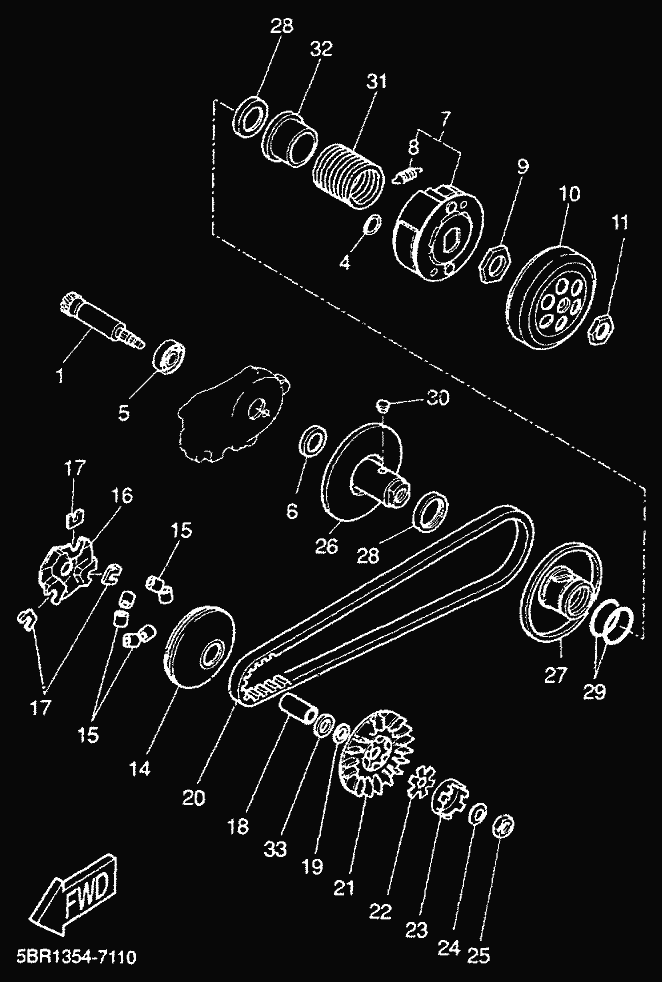 28
32
31
7
8
9
10
11
4
1
5
30
6
26
28
17
16
15
17
15
14
20
27
29
18
33
19
21
22
23
24
25
FWD
5BR1354-7110