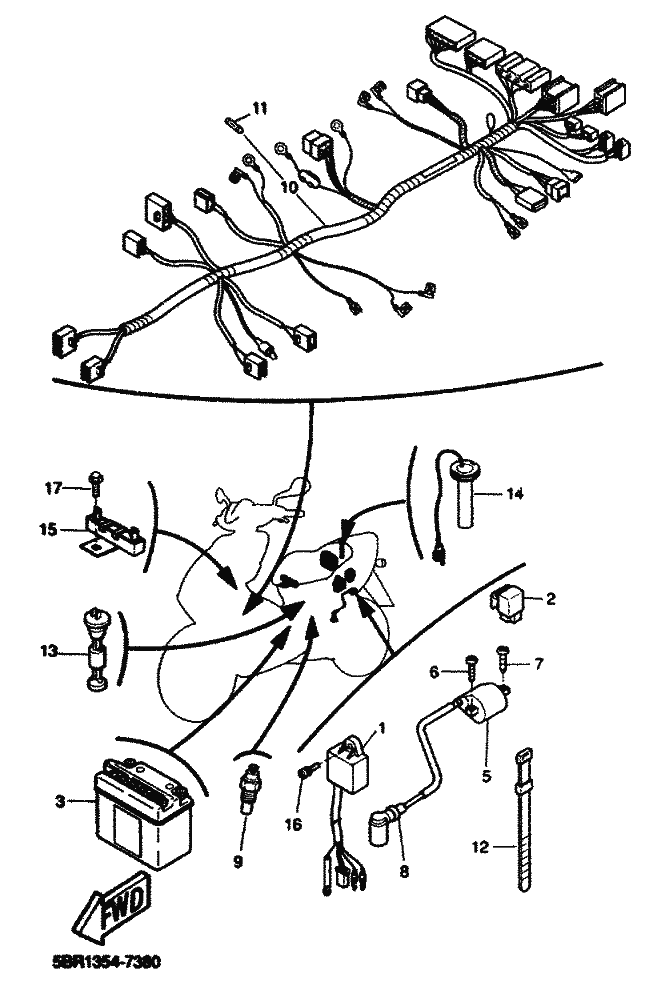 11
10
17
15
14
2
13
6
7
1
5
3
16
9
8
12
FWD
5BR1354-7380