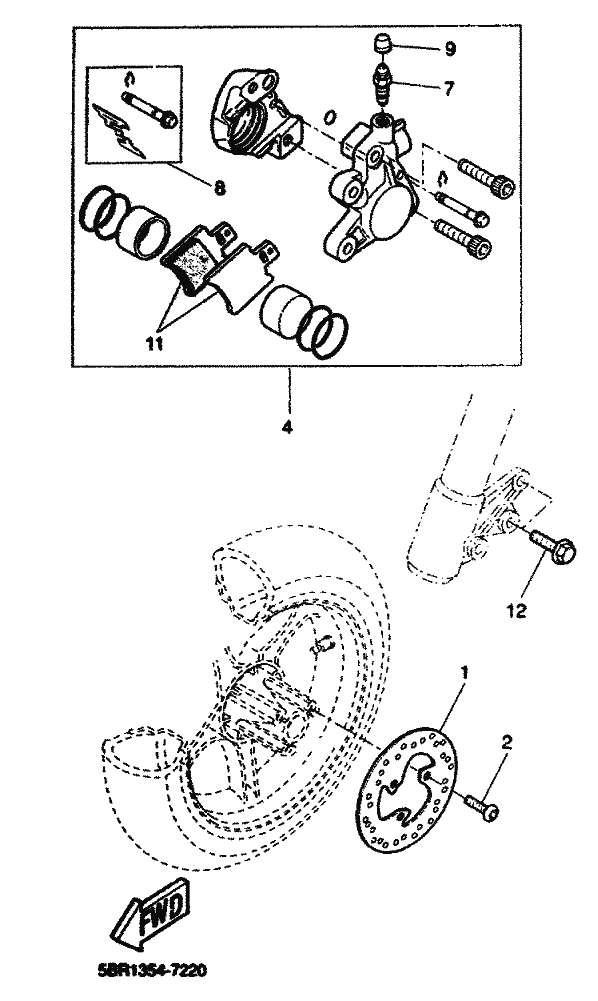 9
7
8
11
4
12
1
2
FWD
5BR1354-7220